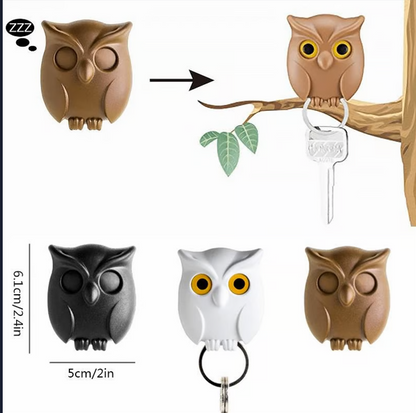 ZZZ

6.1cm/2.4in

5cm/2in